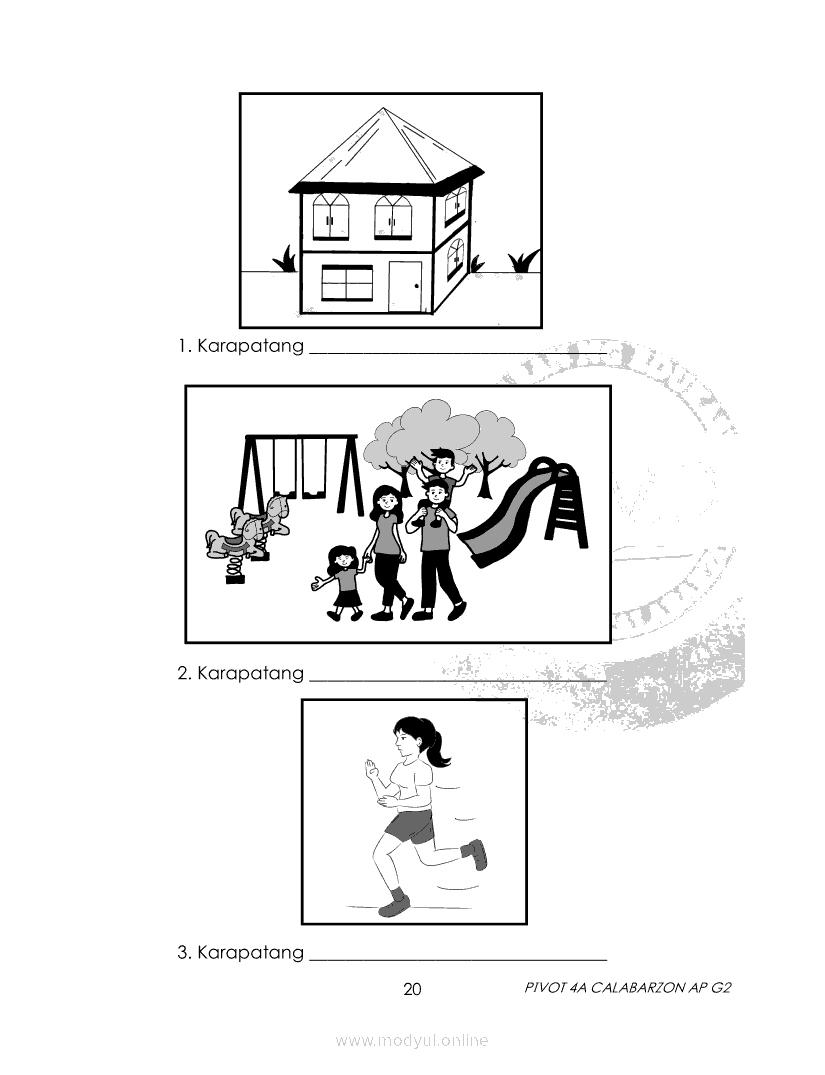 1. Karapatang ________________________________

2. Karapatang ________________________________

3. Karapatang ________________________________

20

PIVOT 4A CALABARZON AP G2

www.modyul.online