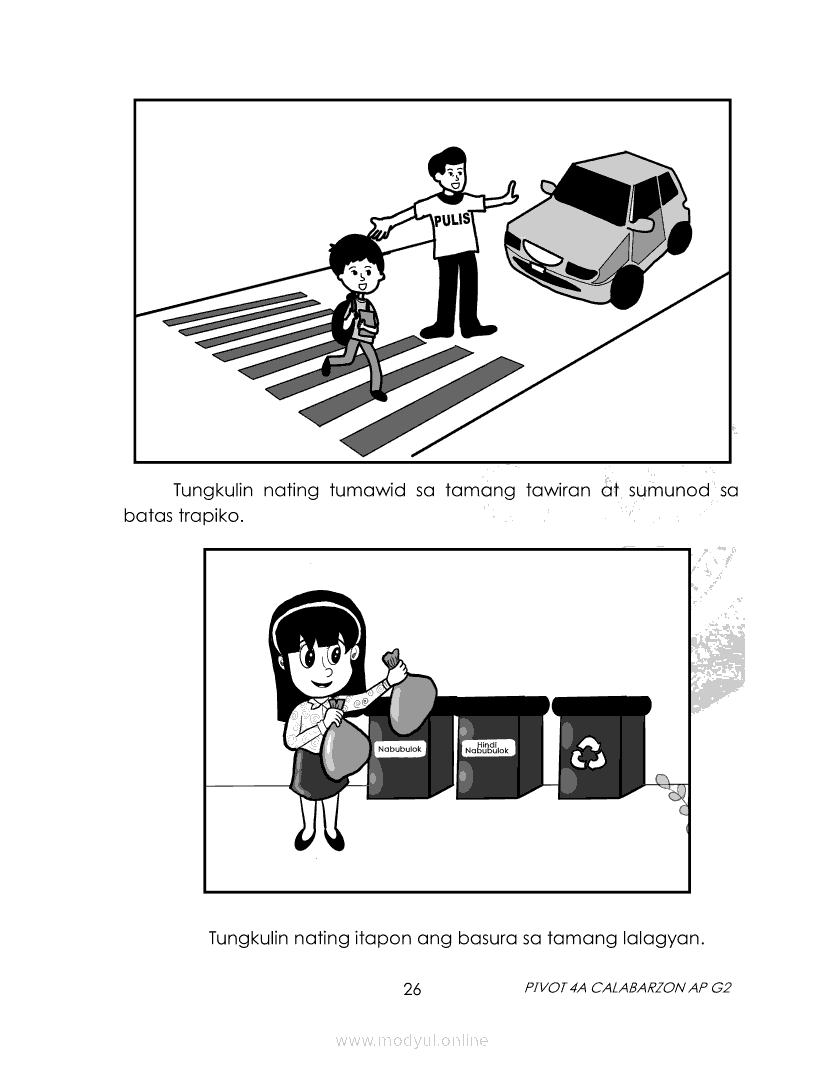 PULIS

Tungkulin nating tumawid sa tamang tawiran at sumunod sa batas trapiko.

Nabubulok

Hindi Nabubulok

Tungkulin nating itapon ang basura sa tamang lalagyan.

26

PIVOT 4A CALABARZON AP G2

www.modyul.online