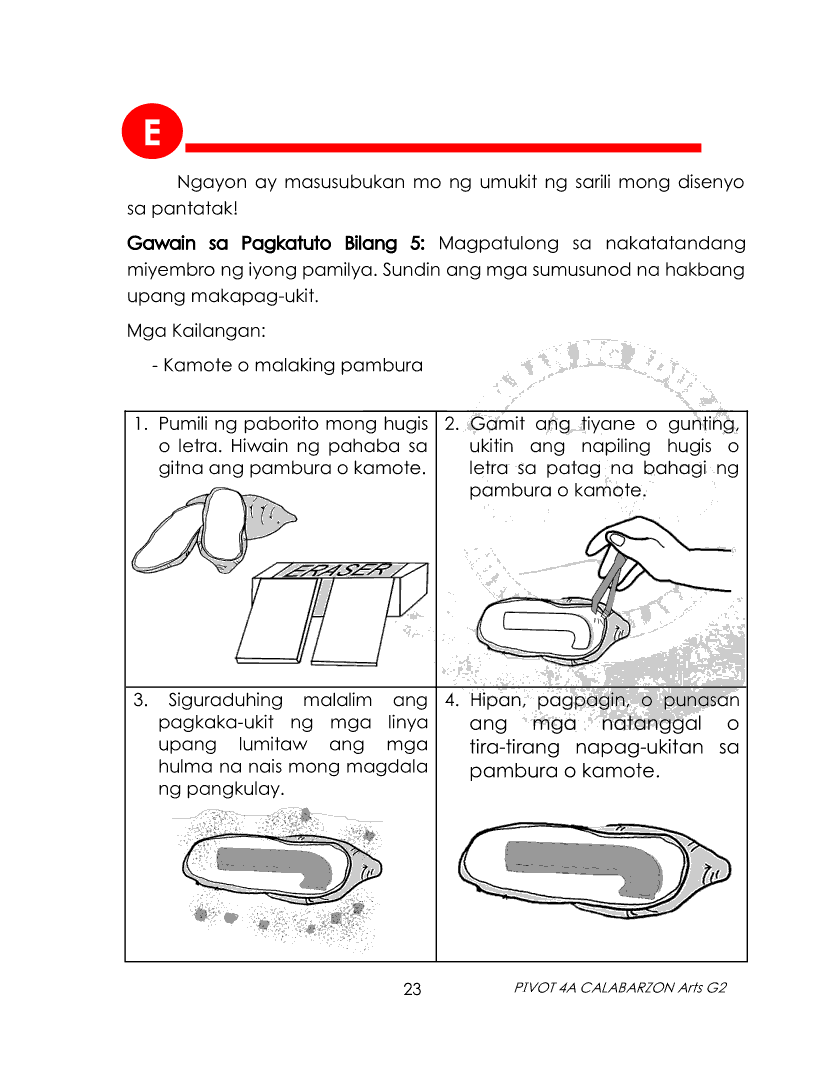 E

Ngayon ay masusubukan mo ng umukit ng sarili mong disenyo sa pantatak!

Gawain sa Pagkatuto Bilang 5: Magpatulong sa nakatatandang miyembro ng iyong pamilya. Sundin ang mga sumusunod na hakbang upang makapag-ukit.

Mga Kailangan:

- Kamote o malaking pambura

| 1. Pumili ng paborito mong hugis o letra. Hiwain ng pahaba sa gitna ang pambura o kamote. ERASER | 2. Gamit ang tiyane o gunting, ukitin ang napiling hugis o letra sa patag na bahagi ng pambura o kamote. |
|---|---|
| 3. Siguraduhing malalim ang pagkaka-ukit ng mga linya upang lumitaw ang mga hulma na nais mong magdala ng pangkulay. | 4. Hipan, pagpagin, o punasan ang mga natanggal o tira-tirang napag-ukitan sa pambura o kamote. |

23

PIVOT 4A CALABARZON Arts G2