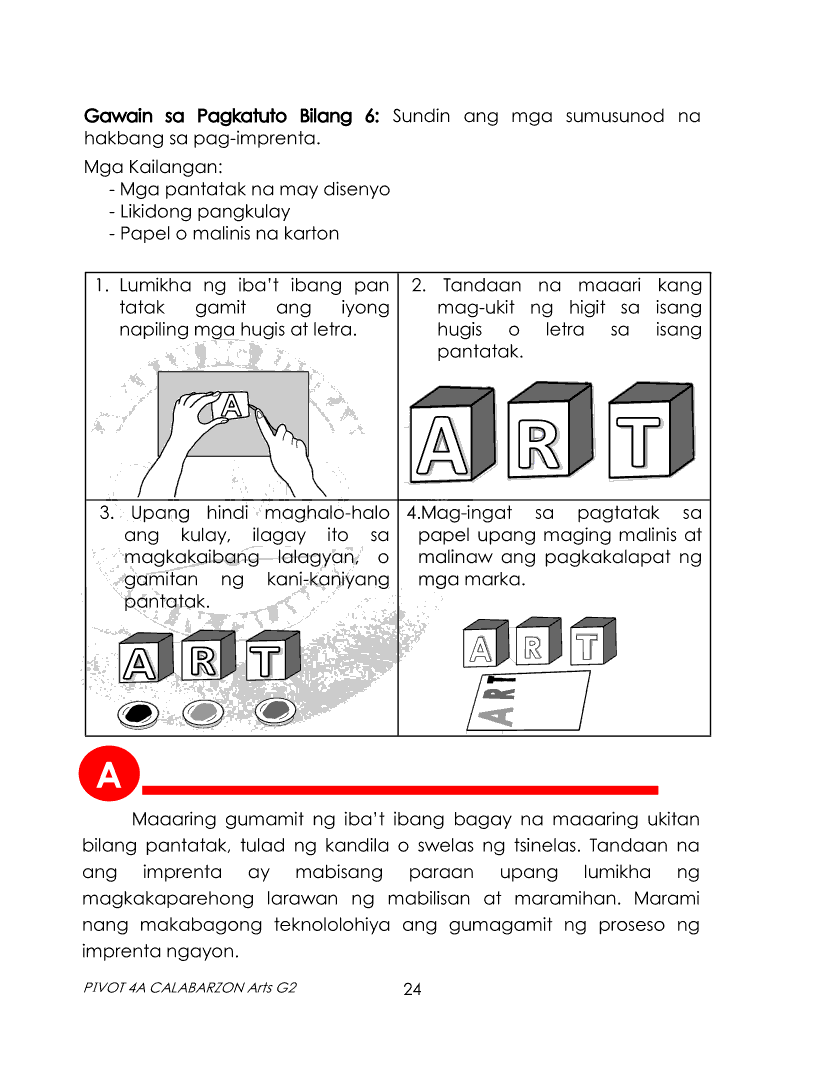 **Gawain sa Pagkatuto Bilang 6:** Sundin ang mga sumusunod na hakbang sa pag-imprenta.

Mga Kailangan:
- Mga pantatak na may disenyo
- Likidong pangkulay
- Papel o malinis na karton

| 1. Lumikha ng iba't ibang pan tatak gamit ang iyong napiling mga hugis at letra. A | 2. Tandaan na maaari kang mag-ukit ng higit sa isang hugis o letra sa isang pantatak. A R T |
|---|---|
| 3. Upang hindi maghalo-halo ang kulay, ilagay ito sa magkakaibang lalagyan, o gamitan ng kani-kaniyang pantatak. A R T | 4.Mag-ingat sa pagtatak sa papel upang maging malinis at malinaw ang pagkakalapat ng mga marka. A R T ART |

A

Maaaring gumamit ng iba't ibang bagay na maaaring ukitan bilang pantatak, tulad ng kandila o swelas ng tsinelas. Tandaan na ang imprenta ay mabisang paraan upang lumikha ng magkakaparehong larawan ng mabilisan at maramihan. Marami nang makabagong teknololohiya ang gumagamit ng proseso ng imprenta ngayon.

PIVOT 4A CALABARZON Arts G2 24