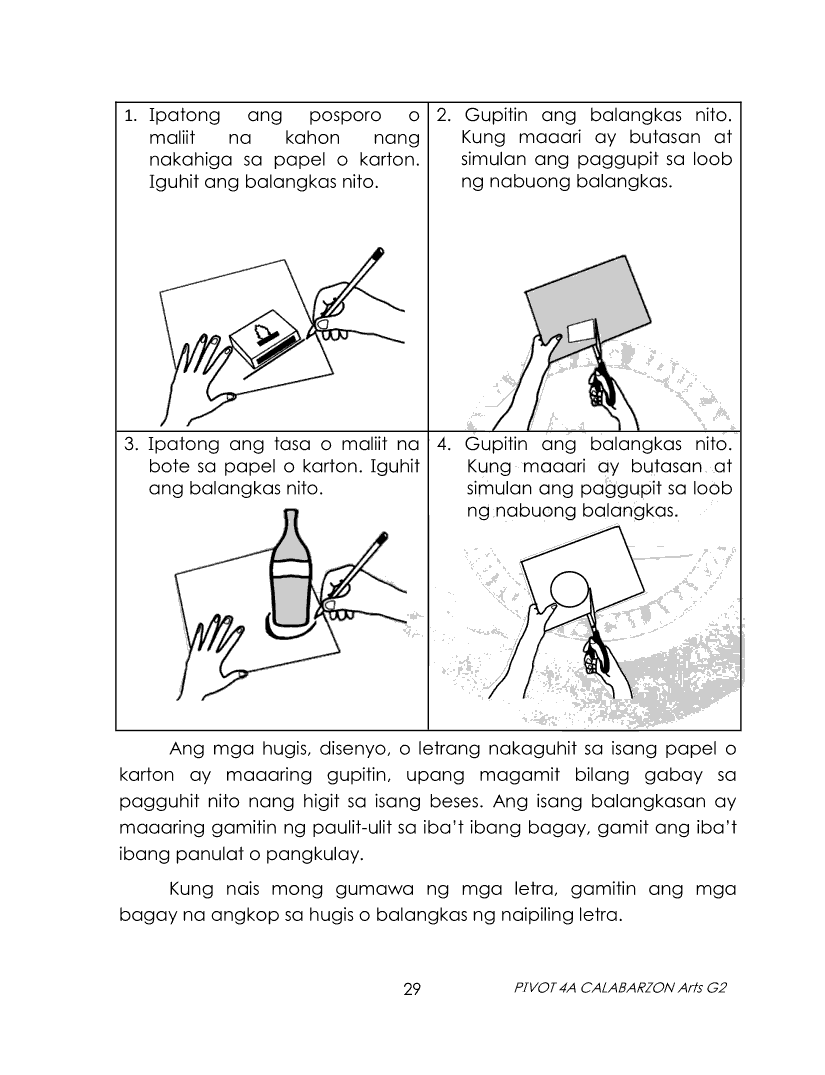 | 1. Ipatong ang posporo o maliit na kahon nang nakahiga sa papel o karton. Iguhit ang balangkas nito. | 2. Gupitin ang balangkas nito. Kung maaari ay butasan at simulan ang paggupit sa loob ng nabuong balangkas. |
|---|---|
| 3. Ipatong ang tasa o maliit na bote sa papel o karton. Iguhit ang balangkas nito. | 4. Gupitin ang balangkas nito. Kung maaari ay butasan at simulan ang paggupit sa loob ng nabuong balangkas. |

Ang mga hugis, disenyo, o letrang nakaguhit sa isang papel o karton ay maaaring gupitin, upang magamit bilang gabay sa pagguhit nito nang higit sa isang beses. Ang isang balangkasan ay maaaring gamitin ng paulit-ulit sa iba't ibang bagay, gamit ang iba't ibang panulat o pangkulay.

Kung nais mong gumawa ng mga letra, gamitin ang mga bagay na angkop sa hugis o balangkas ng naipiling letra.

29 PIVOT 4A CALABARZON Arts G2