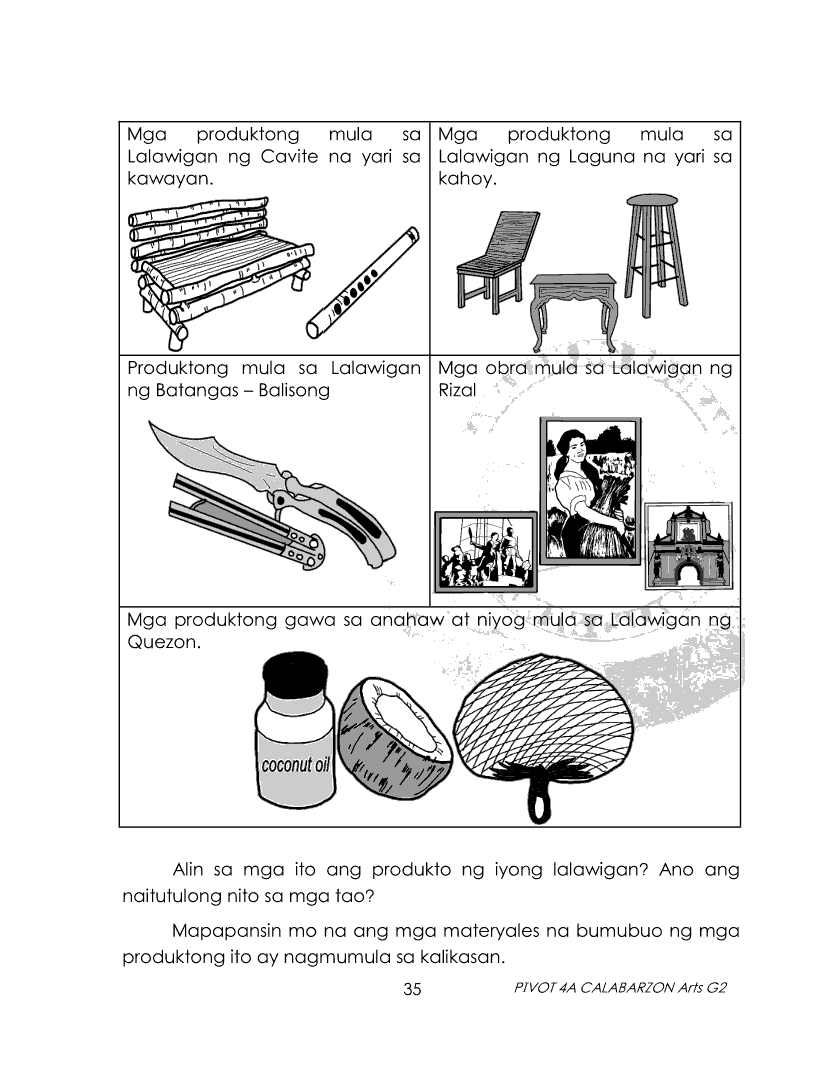 | Mga produktong mula sa Lalawigan ng Cavite na yari sa kawayan. | Mga produktong mula sa Lalawigan ng Laguna na yari sa kahoy. |
|---|---|
| Produktong mula sa Lalawigan ng Batangas – Balisong | Mga obra mula sa Lalawigan ng Rizal |
| Mga produktong gawa sa anahaw at niyog mula sa Lalawigan ng Quezon. coconut oil | |

Alin sa mga ito ang produkto ng iyong lalawigan? Ano ang naitutulong nito sa mga tao?

Mapapansin mo na ang mga materyales na bumubuo ng mga produktong ito ay nagmumula sa kalikasan.

35 PIVOT 4A CALABARZON Arts G2