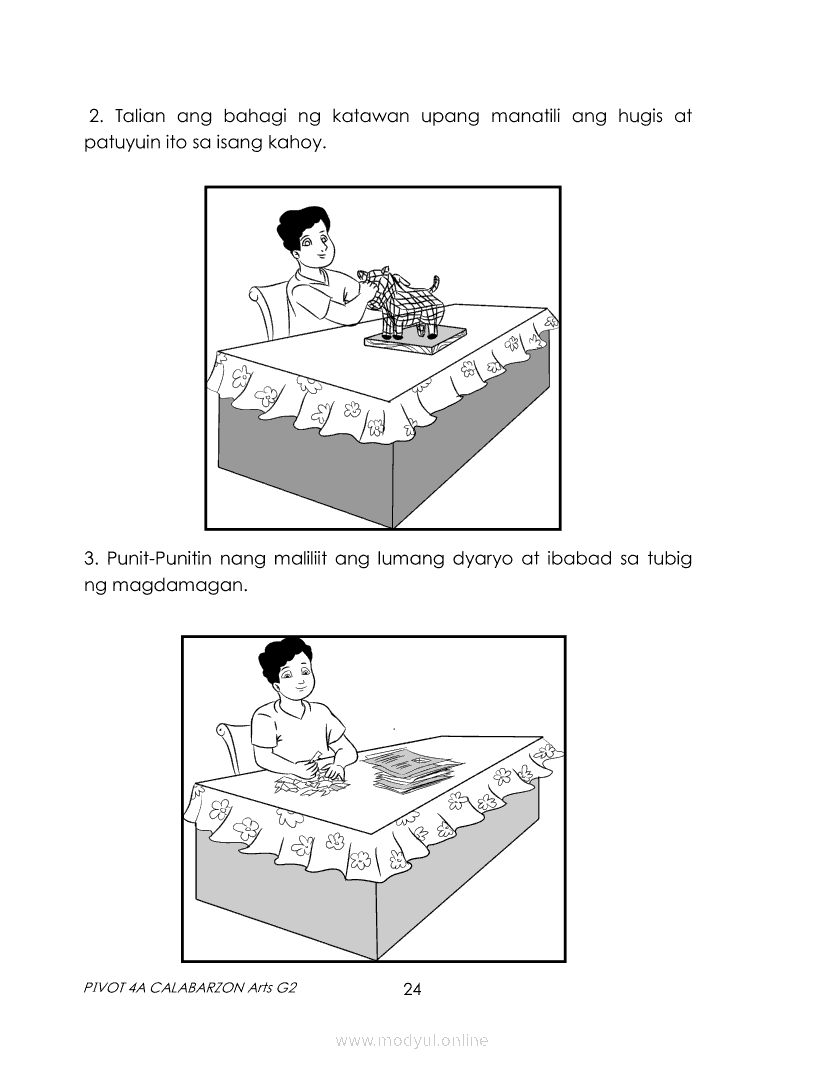 2. Talian ang bahagi ng katawan upang manatili ang hugis at patuyuin ito sa isang kahoy.

3. Punit-Punitin nang maliliit ang lumang dyaryo at ibabad sa tubig ng magdamagan.

PIVOT 4A CALABARZON Arts G2

24

www.modyul.online