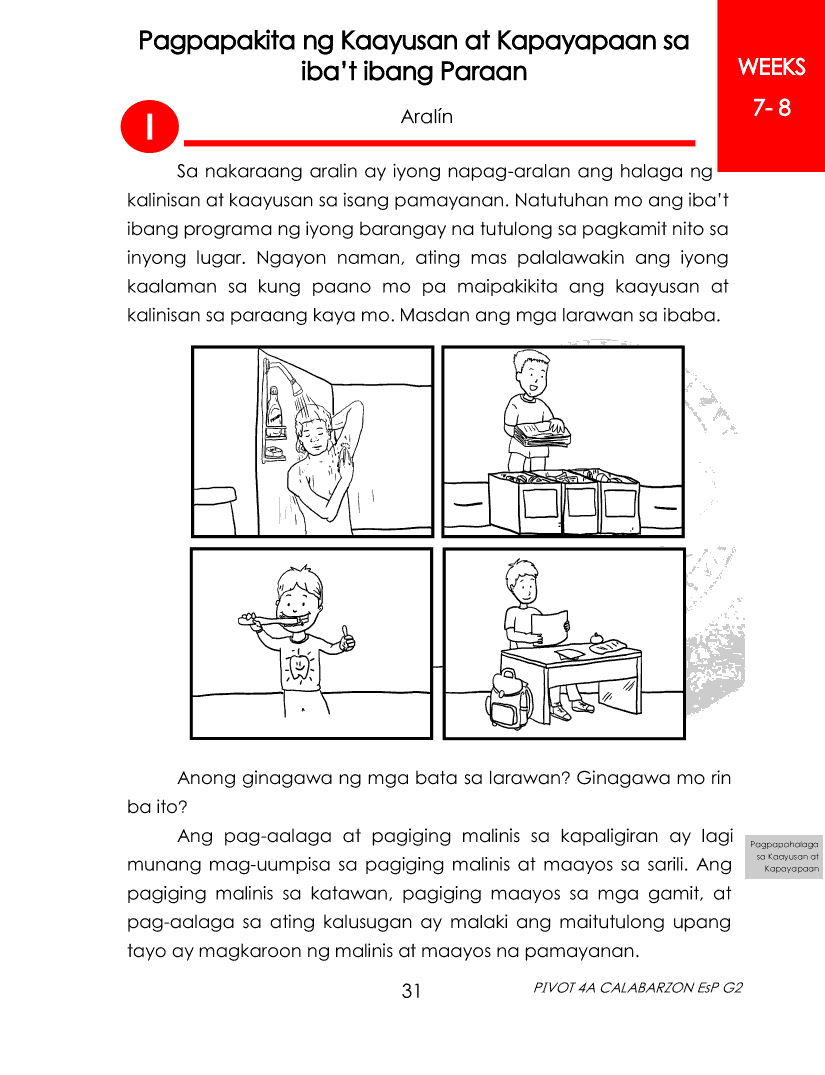 Pagpapakita ng Kaayusan at Kapayapaan sa iba't ibang Paraan

WEEKS
7- 8

I

Aralín

Sa nakaraang aralin ay iyong napag-aralan ang halaga ng kalinisan at kaayusan sa isang pamayanan. Natutuhan mo ang iba't ibang programa ng iyong barangay na tutulong sa pagkamit nito sa inyong lugar. Ngayon naman, ating mas palalawakin ang iyong kaalaman sa kung paano mo pa maipakikita ang kaayusan at kalinisan sa paraang kaya mo. Masdan ang mga larawan sa ibaba.

Anong ginagawa ng mga bata sa larawan? Ginagawa mo rin ba ito?

Ang pag-aalaga at pagiging malinis sa kapaligiran ay lagi munang mag-uumpisa sa pagiging malinis at maayos sa sarili. Ang pagiging malinis sa katawan, pagiging maayos sa mga gamit, at pag-aalaga sa ating kalusugan ay malaki ang maitutulong upang tayo ay magkaroon ng malinis at maayos na pamayanan.

Pagpapahalaga sa Kaayusan at Kapayapaan

31

PIVOT 4A CALABARZON EsP G2