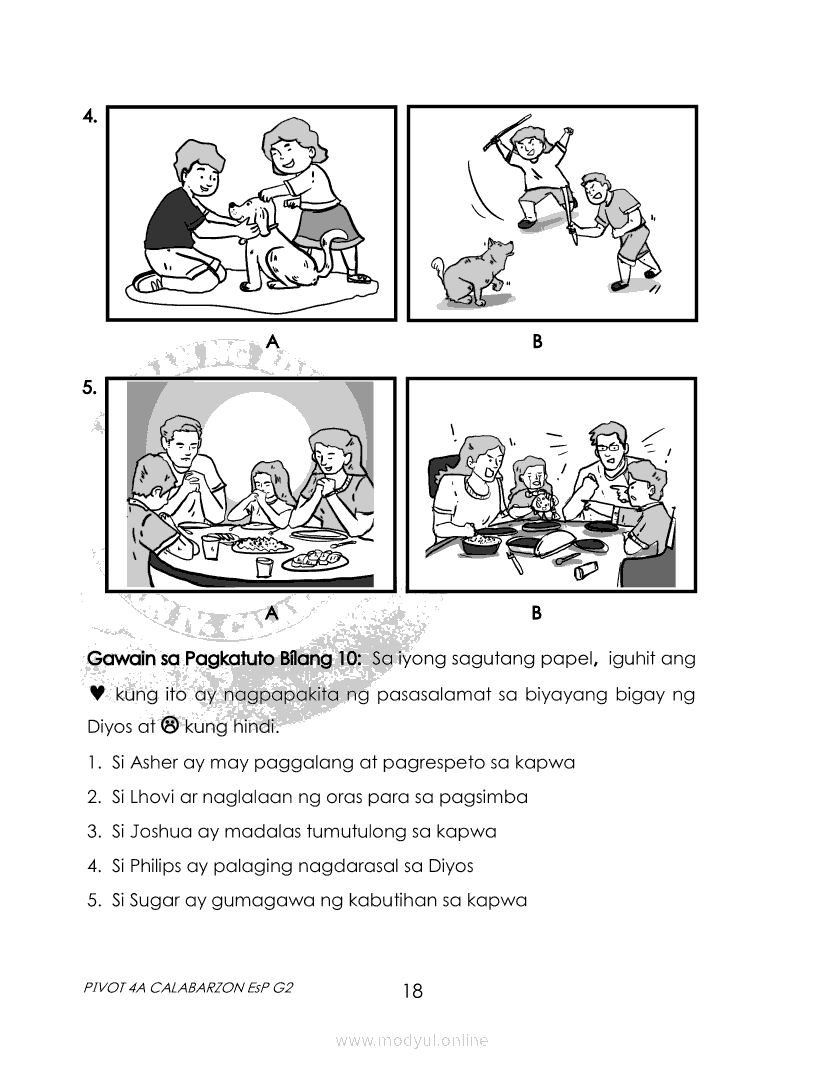 4.

A

B

5.

A

B

**Gawain sa Pagkatuto Bilang 10:** Sa iyong sagutang papel, iguhit ang ♥ kung ito ay nagpapakita ng pasasalamat sa biyayang bigay ng Diyos at ☹ kung hindi.

1. Si Asher ay may paggalang at pagrespeto sa kapwa
2. Si Lhovi ar naglalaan ng oras para sa pagsimba
3. Si Joshua ay madalas tumutulong sa kapwa
4. Si Philips ay palaging nagdarasal sa Diyos
5. Si Sugar ay gumagawa ng kabutihan sa kapwa

PIVOT 4A CALABARZON EsP G2

18

www.modyul.online