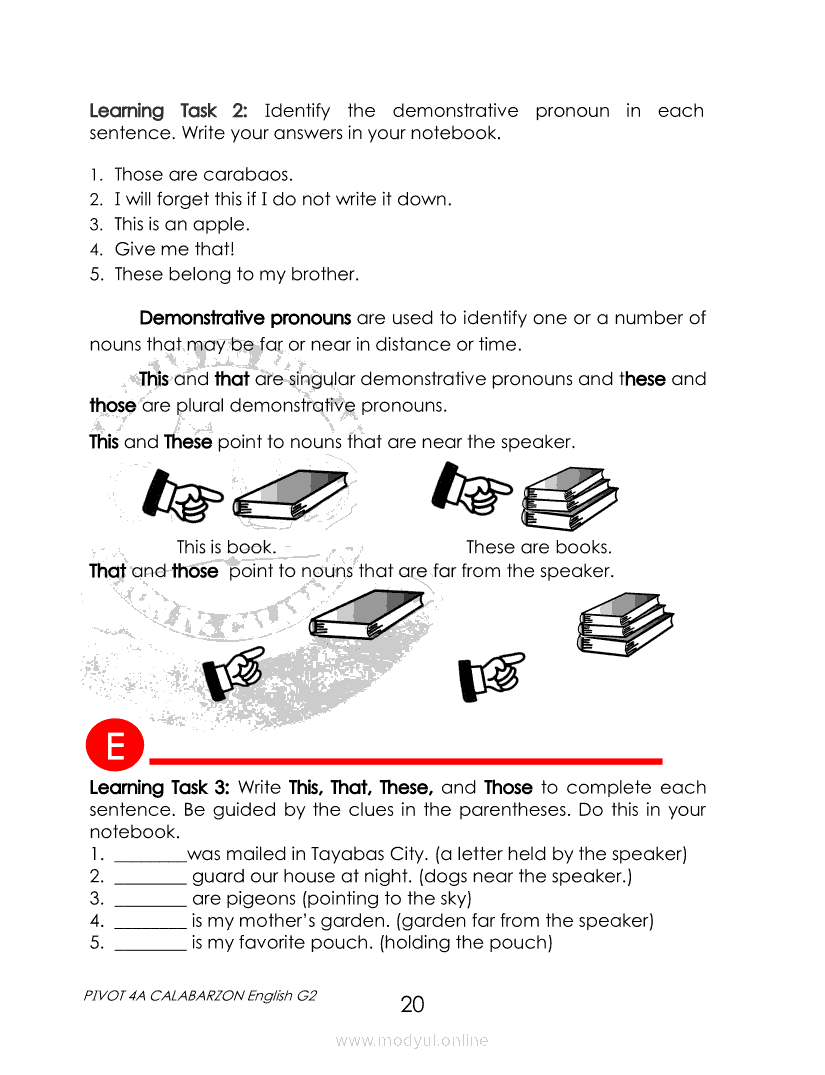 Learning Task 2: Identify the demonstrative pronoun in each sentence. Write your answers in your notebook.

1. Those are carabaos.
2. I will forget this if I do not write it down.
3. This is an apple.
4. Give me that!
5. These belong to my brother.

Demonstrative pronouns are used to identify one or a number of nouns that may be far or near in distance or time.

This and that are singular demonstrative pronouns and these and those are plural demonstrative pronouns.

This and These point to nouns that are near the speaker.

This is book.

These are books.

That and those point to nouns that are far from the speaker.

E

Learning Task 3: Write This, That, These, and Those to complete each sentence. Be guided by the clues in the parentheses. Do this in your notebook.
1. ________was mailed in Tayabas City. (a letter held by the speaker)
2. ________ guard our house at night. (dogs near the speaker.)
3. ________ are pigeons (pointing to the sky)
4. ________ is my mother's garden. (garden far from the speaker)
5. ________ is my favorite pouch. (holding the pouch)

PIVOT 4A CALABARZON English G2

20

www.modyul.online