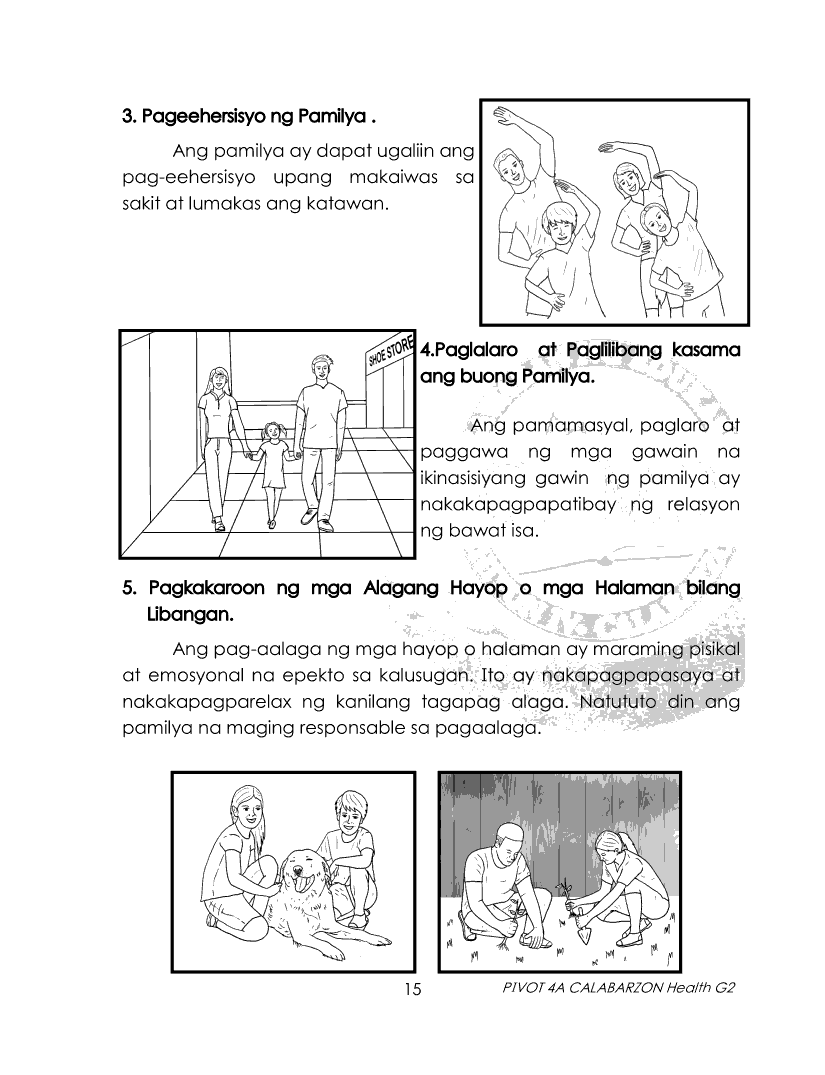 3. Pageehersisyo ng Pamilya .

Ang pamilya ay dapat ugaliin ang pag-eehersisyo upang makaiwas sa sakit at lumakas ang katawan.

SHOE STORE

4.Paglalaro at Paglilibang kasama ang buong Pamilya.

Ang pamamasyal, paglaro at paggawa ng mga gawain na ikinasisiyang gawin ng pamilya ay nakakapagpapatibay ng relasyon ng bawat isa.

5. Pagkakaroon ng mga Alagang Hayop o mga Halaman bilang Libangan.

Ang pag-aalaga ng mga hayop o halaman ay maraming pisikal at emosyonal na epekto sa kalusugan. Ito ay nakapagpapasaya at nakakapagparelax ng kanilang tagapag alaga. Natututo din ang pamilya na maging responsable sa pagaalaga.

15

PIVOT 4A CALABARZON Health G2