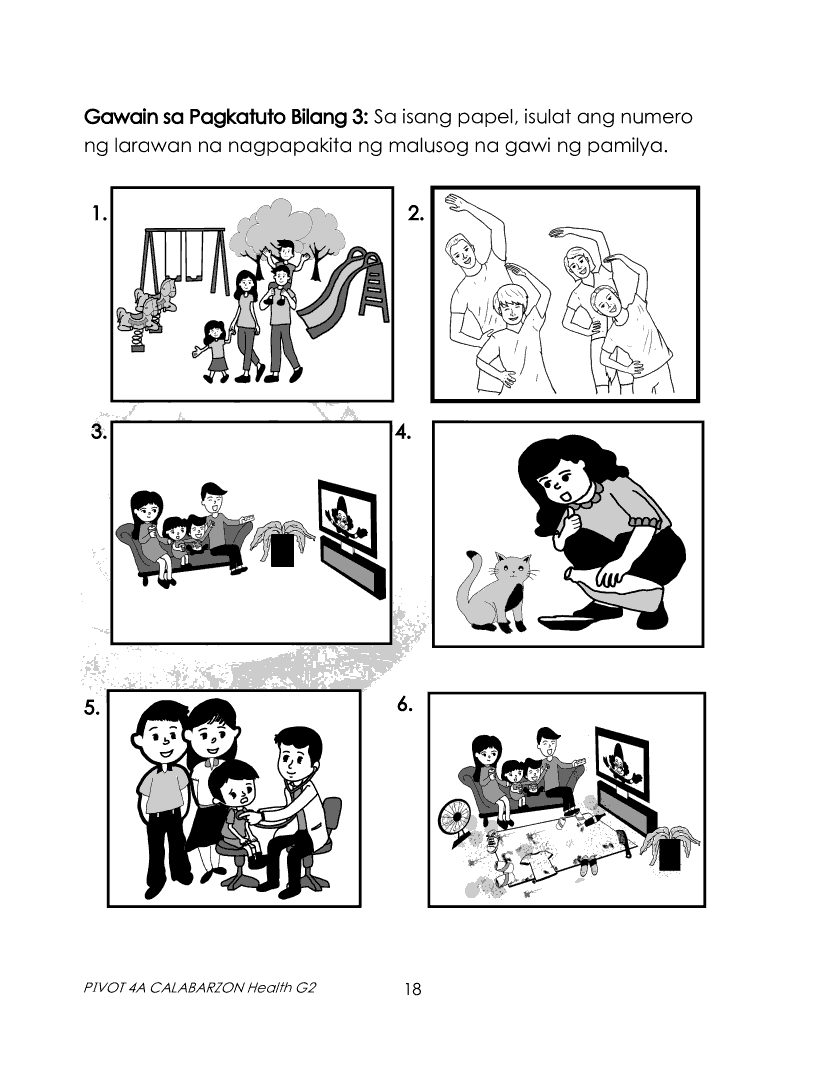 Gawain sa Pagkatuto Bilang 3: Sa isang papel, isulat ang numero ng larawan na nagpapakita ng malusog na gawi ng pamilya.

1.

2.

3.

4.

5.

6.

PIVOT 4A CALABARZON Health G2

18