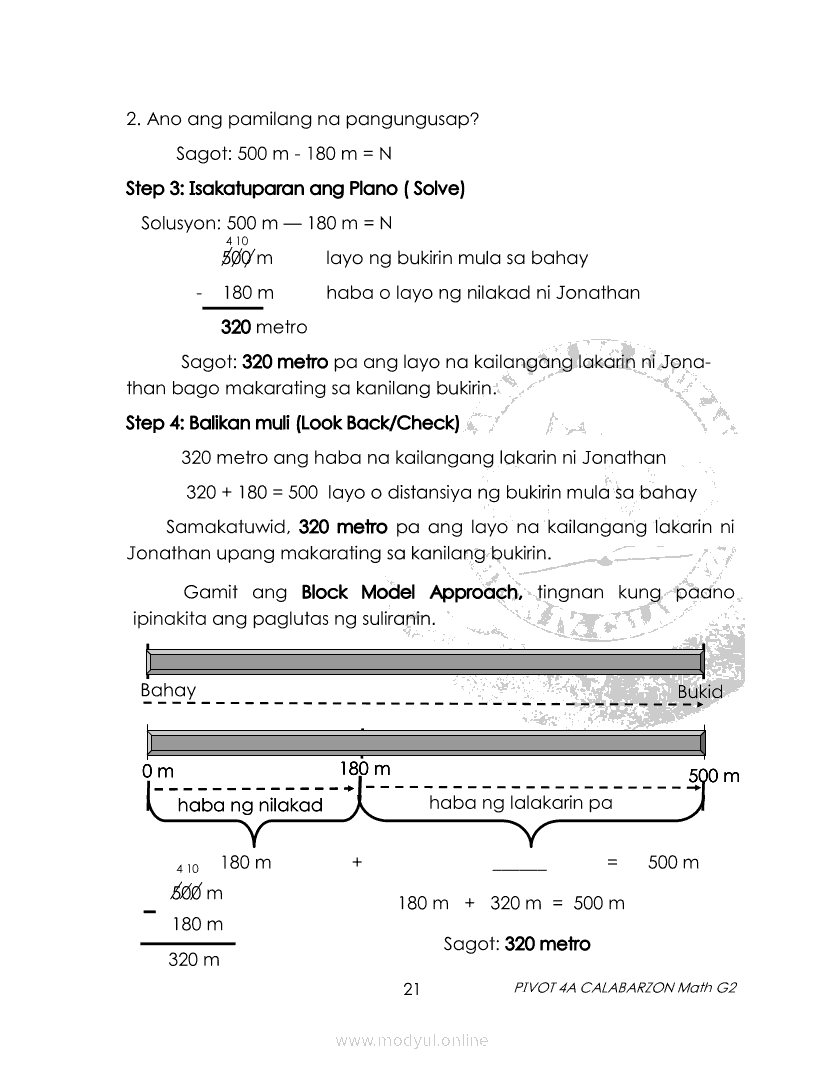 2. Ano ang pamilang na pangungusap?

Sagot: 500 m - 180 m = N

Step 3: Isakatuparan ang Plano ( Solve)

Solusyon: 500 m — 180 m = N

4 10
500 m layo ng bukirin mula sa bahay

- 180 m haba o layo ng nilakad ni Jonathan

320 metro

Sagot: 320 metro pa ang layo na kailangang lakarin ni Jonathan bago makarating sa kanilang bukirin.

Step 4: Balikan muli (Look Back/Check)

320 metro ang haba na kailangang lakarin ni Jonathan

320 + 180 = 500 layo o distansiya ng bukirin mula sa bahay

Samakatuwid, 320 metro pa ang layo na kailangang lakarin ni Jonathan upang makarating sa kanilang bukirin.

Gamit ang Block Model Approach, tingnan kung paano ipinakita ang paglutas ng suliranin.

Bahay

Bukid

0 m

180 m

500 m

haba ng nilakad

haba ng lalakarin pa

180 m + ______ = 500 m

4 10
500 m
− 180 m
320 m

180 m + 320 m = 500 m

Sagot: 320 metro

21

PIVOT 4A CALABARZON Math G2

www.modyul.online