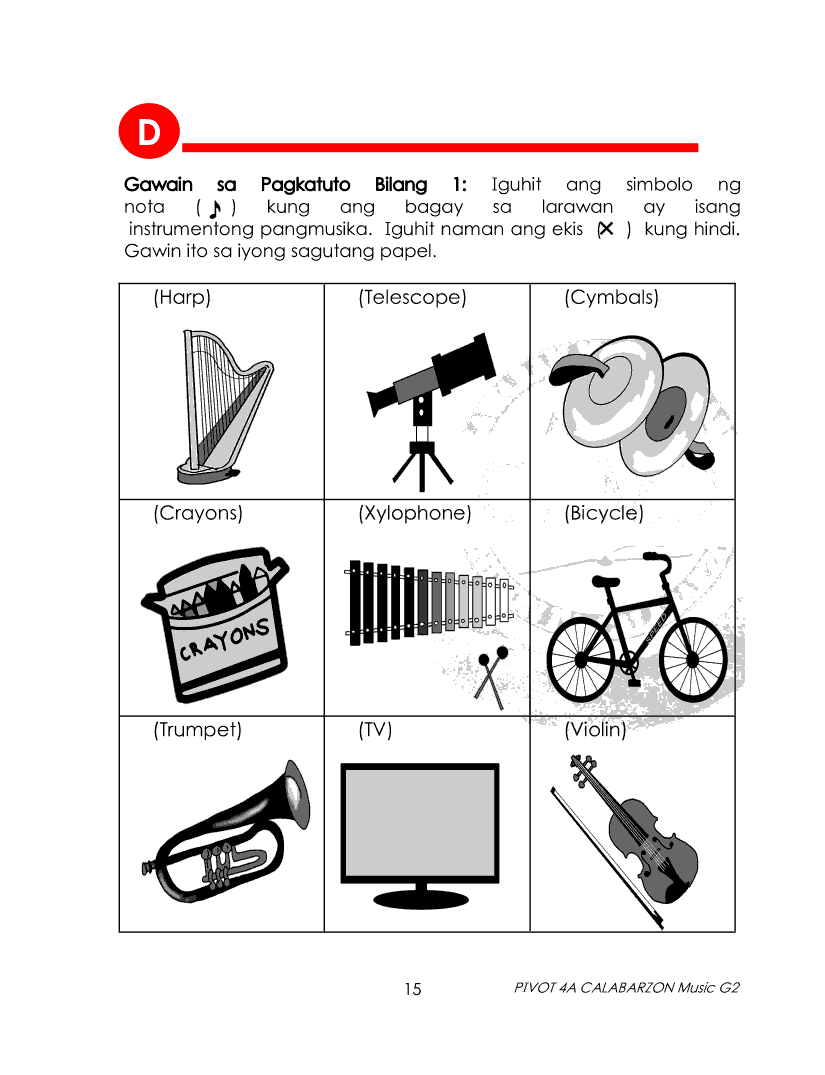 D

Gawain sa Pagkatuto Bilang 1: Iguhit ang simbolo ng nota ( ♪ ) kung ang bagay sa larawan ay isang instrumentong pangmusika. Iguhit naman ang ekis (✕ ) kung hindi. Gawin ito sa iyong sagutang papel.

| (Harp) | (Telescope) | (Cymbals) |
|---|---|---|
| (Crayons) CRAYONS | (Xylophone) | (Bicycle) SPEED |
| (Trumpet) | (TV) | (Violin) |

15 PIVOT 4A CALABARZON Music G2