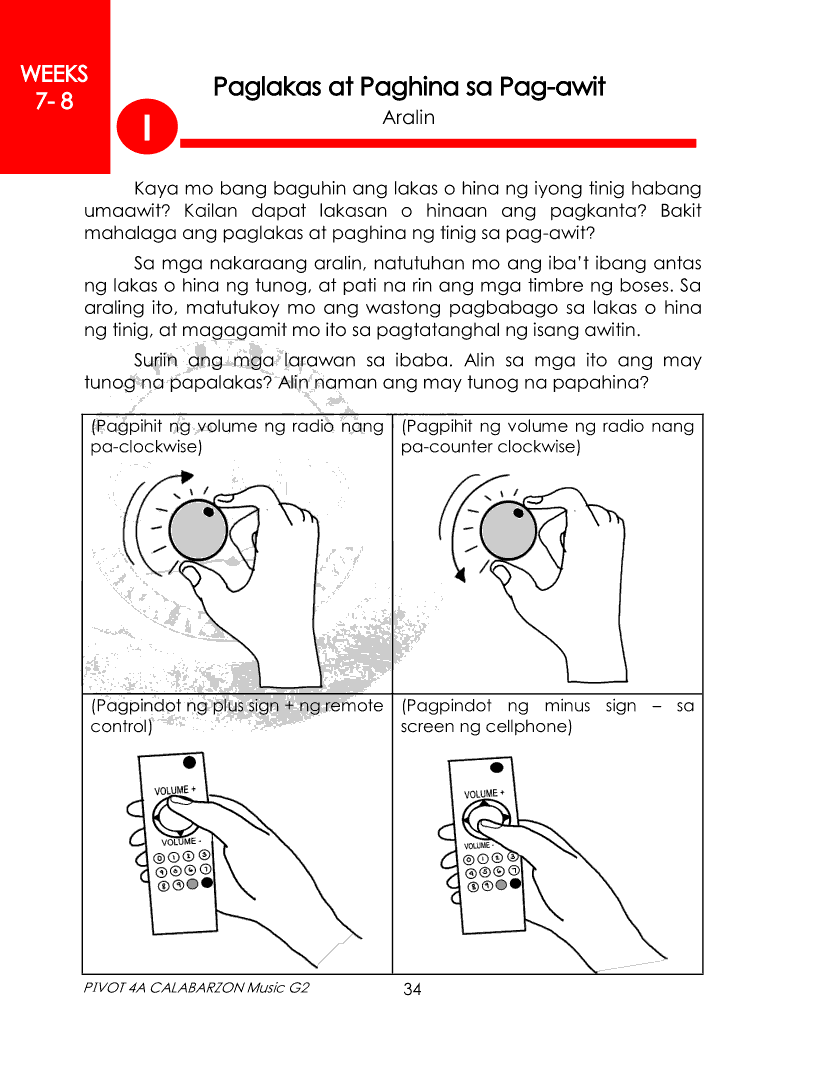 WEEKS
7- 8

I

Paglakas at Paghina sa Pag-awit
Aralin

Kaya mo bang baguhin ang lakas o hina ng iyong tinig habang umaawit? Kailan dapat lakasan o hinaan ang pagkanta? Bakit mahalaga ang paglakas at paghina ng tinig sa pag-awit?

Sa mga nakaraang aralin, natutuhan mo ang iba't ibang antas ng lakas o hina ng tunog, at pati na rin ang mga timbre ng boses. Sa araling ito, matutukoy mo ang wastong pagbabago sa lakas o hina ng tinig, at magagamit mo ito sa pagtatanghal ng isang awitin.

Suriin ang mga larawan sa ibaba. Alin sa mga ito ang may tunog na papalakas? Alin naman ang may tunog na papahina?

| (Pagpihit ng volume ng radio nang pa-clockwise) | (Pagpihit ng volume ng radio nang pa-counter clockwise) |
|---|---|
| (Pagpindot ng plus sign + ng remote control) VOLUME + VOLUME - | (Pagpindot ng minus sign – sa screen ng cellphone) VOLUME + VOLUME - |

PIVOT 4A CALABARZON Music G2 34