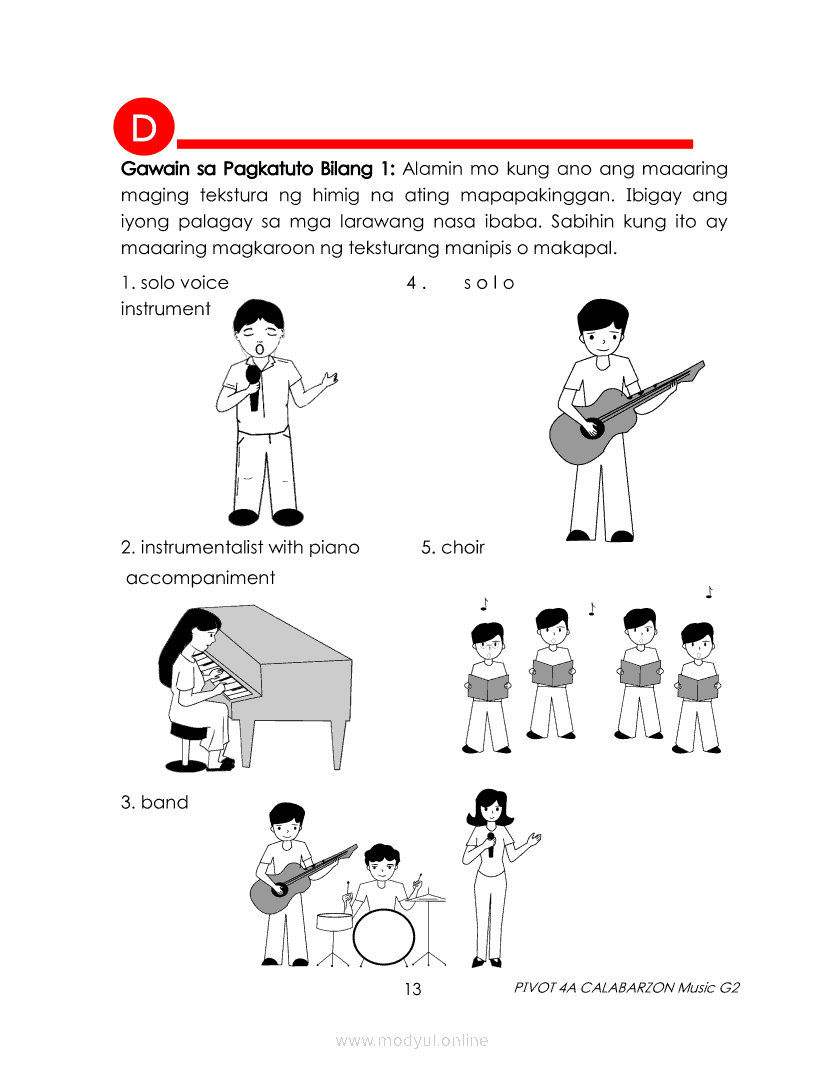 D

Gawain sa Pagkatuto Bilang 1: Alamin mo kung ano ang maaaring maging tekstura ng himig na ating mapapakinggan. Ibigay ang iyong palagay sa mga larawang nasa ibaba. Sabihin kung ito ay maaaring magkaroon ng teksturang manipis o makapal.

1. solo voice

4. solo instrument

2. instrumentalist with piano accompaniment

5. choir

3. band

13

PIVOT 4A CALABARZON Music G2

www.modyul.online