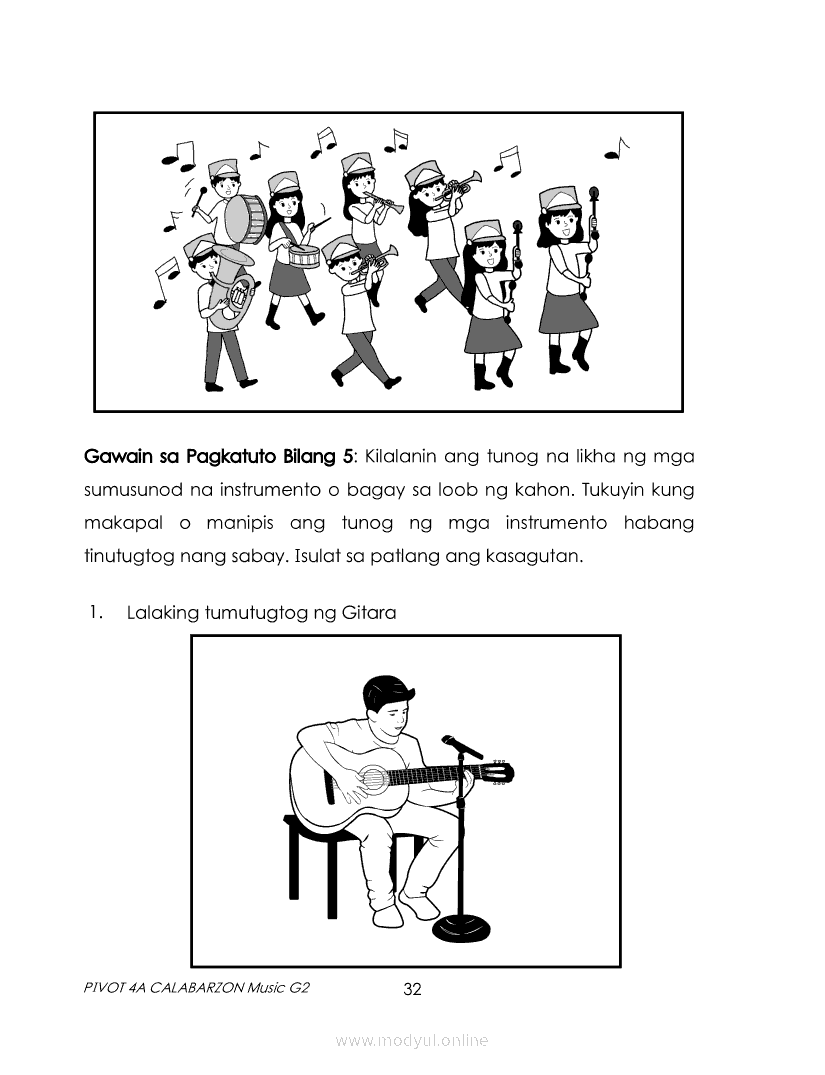 Gawain sa Pagkatuto Bilang 5: Kilalanin ang tunog na likha ng mga sumusunod na instrumento o bagay sa loob ng kahon. Tukuyin kung makapal o manipis ang tunog ng mga instrumento habang tinutugtog nang sabay. Isulat sa patlang ang kasagutan.

1. Lalaking tumutugtog ng Gitara

PIVOT 4A CALABARZON Music G2

32

www.modyul.online