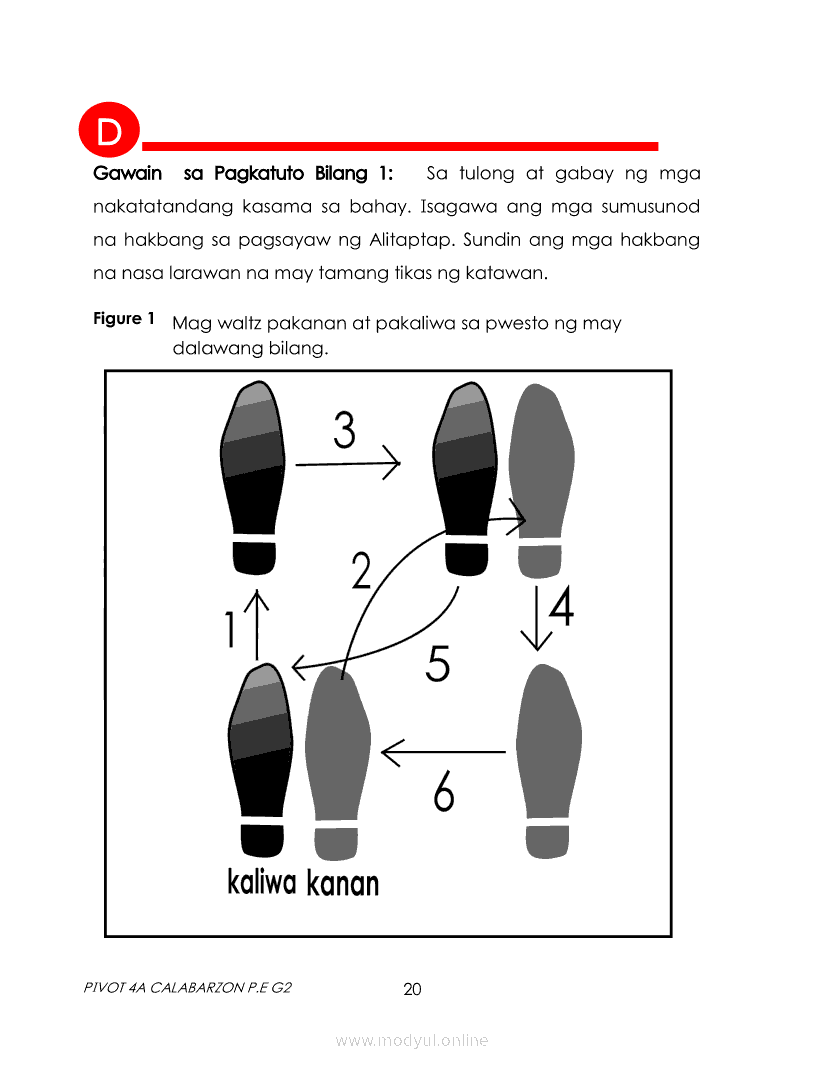 D

Gawain sa Pagkatuto Bilang 1: Sa tulong at gabay ng mga nakatatandang kasama sa bahay. Isagawa ang mga sumusunod na hakbang sa pagsayaw ng Alitaptap. Sundin ang mga hakbang na nasa larawan na may tamang tikas ng katawan.

Figure 1 Mag waltz pakanan at pakaliwa sa pwesto ng may dalawang bilang.

3
2
1
4
5
6
kaliwa kanan

PIVOT 4A CALABARZON P.E G2 20

www.modyul.online