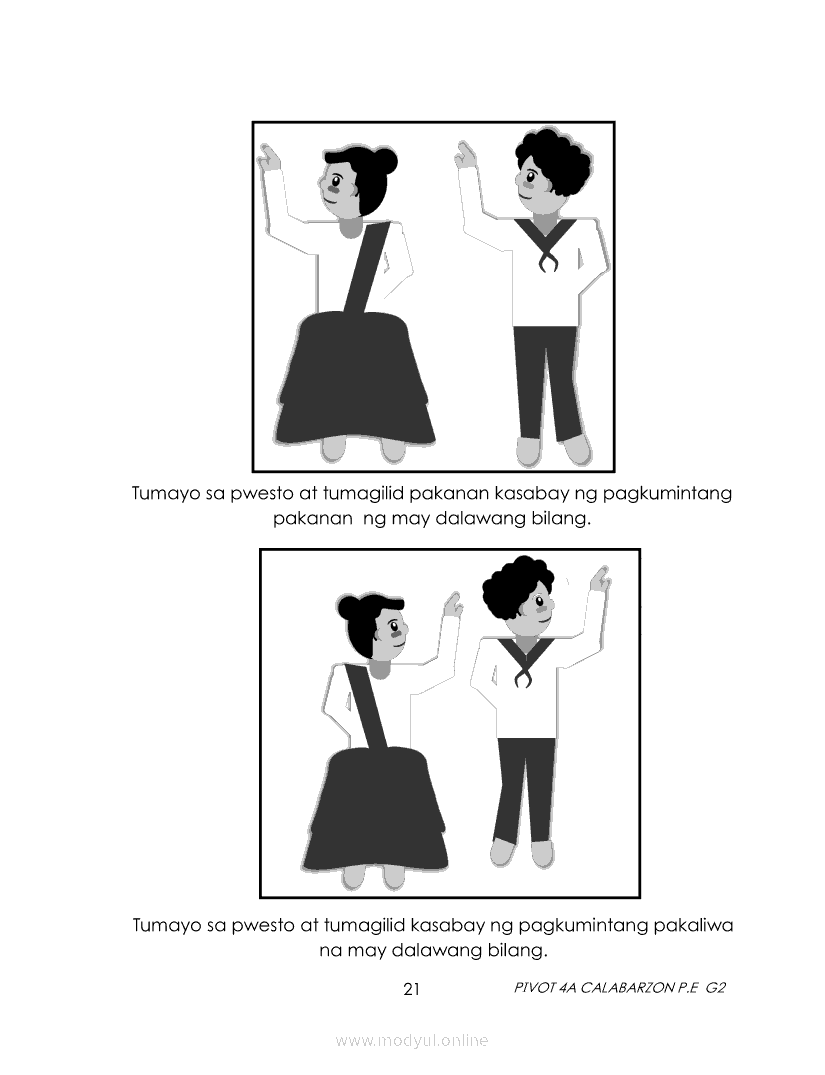 Tumayo sa pwesto at tumagilid pakanan kasabay ng pagkumintang pakanan ng may dalawang bilang.

Tumayo sa pwesto at tumagilid kasabay ng pagkumintang pakaliwa na may dalawang bilang.

21

PIVOT 4A CALABARZON P.E G2

www.modyul.online