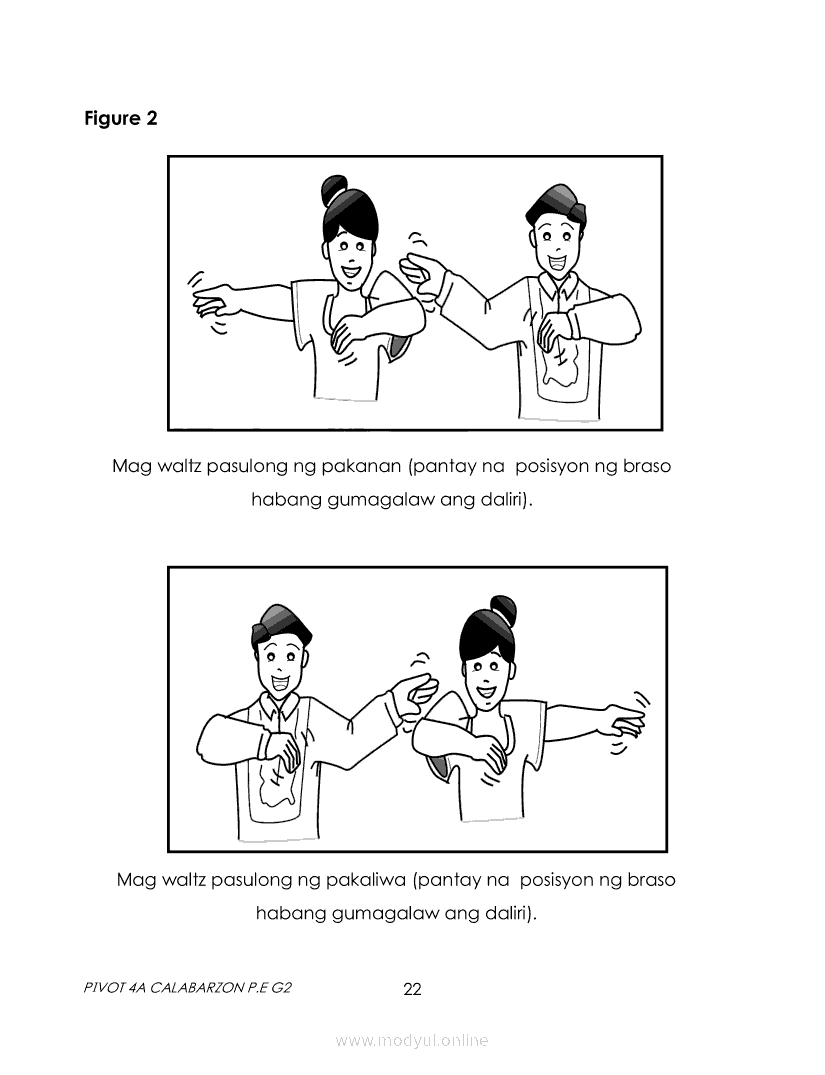 Figure 2

Mag waltz pasulong ng pakanan (pantay na posisyon ng braso habang gumagalaw ang daliri).

Mag waltz pasulong ng pakaliwa (pantay na posisyon ng braso habang gumagalaw ang daliri).

PIVOT 4A CALABARZON P.E G2

22

www.modyul.online